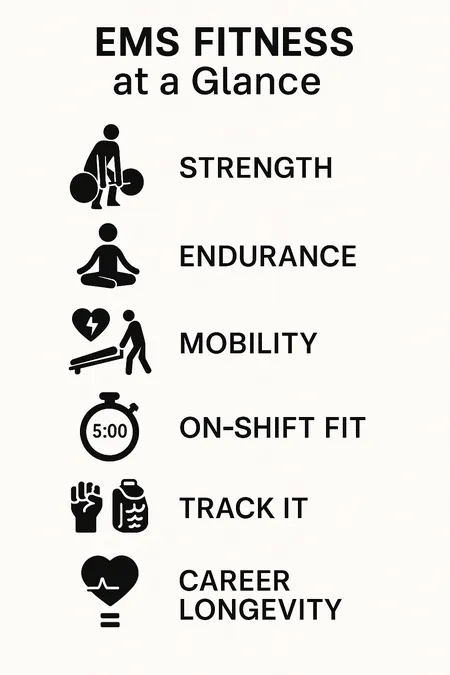 EMS FITNESS
at a Glance

STRENGTH

ENDURANCE

MOBILITY

5:00

ON-SHIFT FIT

TRACK IT

CAREER LONGEVITY