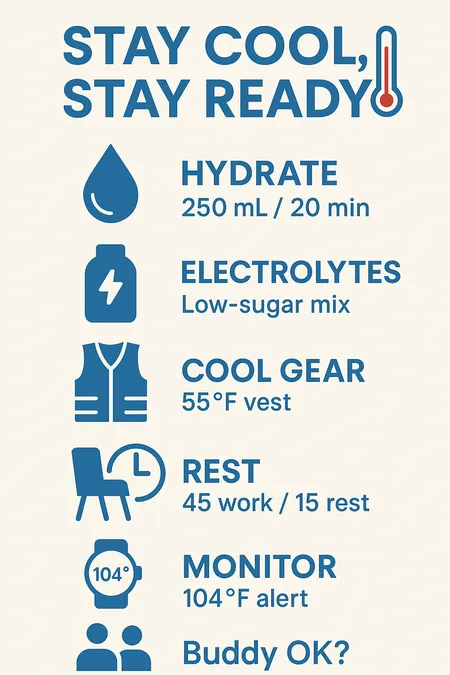 STAY COOL, STAY READY

HYDRATE
250 mL / 20 min

ELECTROLYTES
Low-sugar mix

COOL GEAR
55°F vest

REST
45 work / 15 rest

104°

MONITOR
104°F alert

Buddy OK?