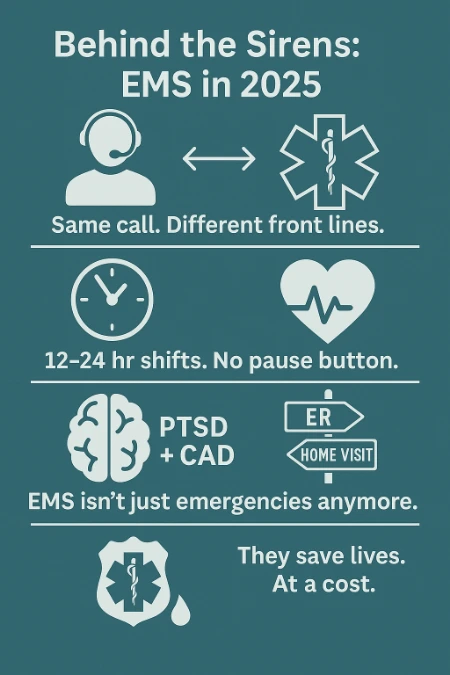 Behind the Sirens: EMS in 2025

Same call. Different front lines.

12–24 hr shifts. No pause button.

PTSD + CAD

ER

HOME VISIT

EMS isn't just emergencies anymore.

They save lives. At a cost.