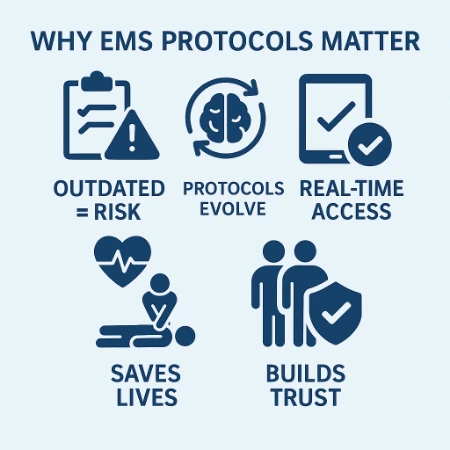 WHY EMS PROTOCOLS MATTER

OUTDATED = RISK

PROTOCOLS EVOLVE

REAL-TIME ACCESS

SAVES LIVES

BUILDS TRUST