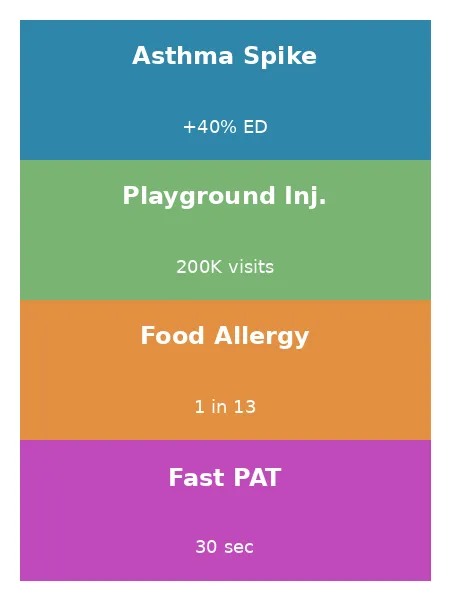 Asthma Spike

+40% ED

Playground Inj.

200K visits

Food Allergy

1 in 13

Fast PAT

30 sec